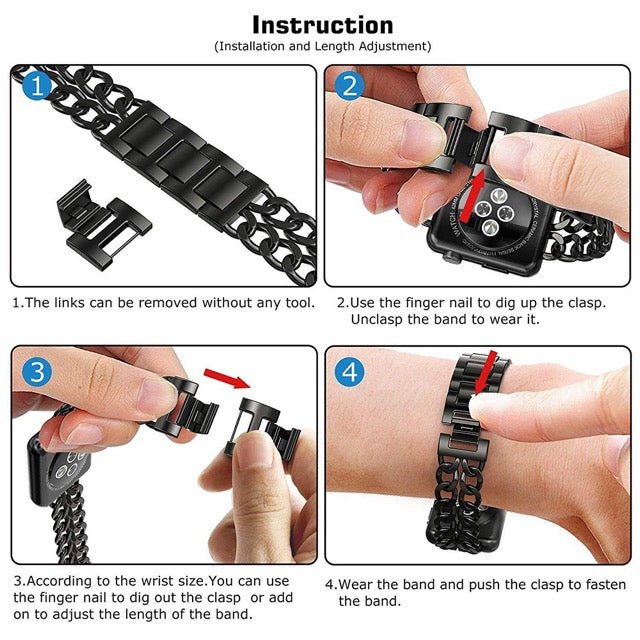 Instruction
(Installation and Length Adjustment)

1

2

1.The links can be removed without any tool.

2.Use the finger nail to dig up the clasp. Unclasp the band to wear it.

3

4

3.According to the wrist size.You can use the finger nail to dig out the clasp or add on to adjust the length of the band.

4.Wear the band and push the clasp to fasten the band.